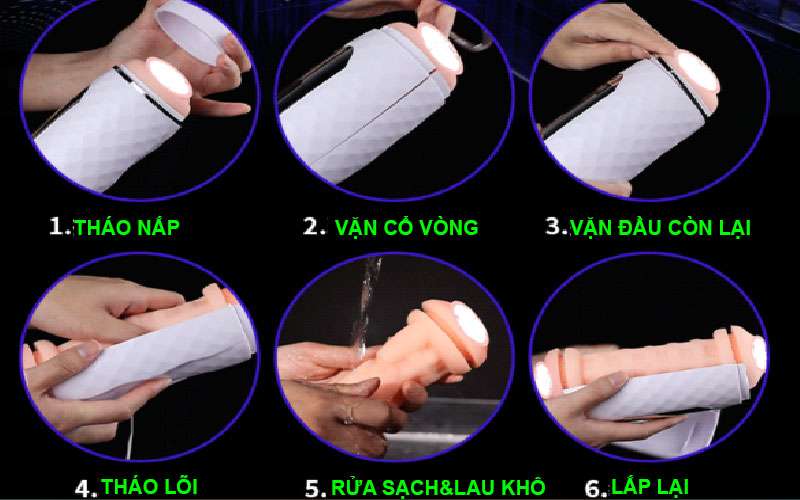 1. THÁO NẮP

2. VẶN CỔ VÒNG

3. VẶN ĐẦU CÒN LẠI

4. THÁO LÕI

5. RỬA SẠCH&LAU KHÔ

6. LẮP LẠI